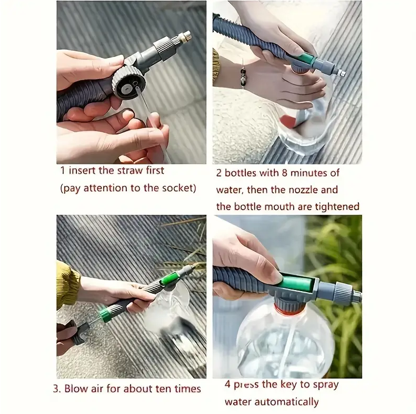 1 insert the straw first
(pay attention to the socket)

2 bottles with 8 minutes of water, then the nozzle and the bottle mouth are tightened

3. Blow air for about ten times

4 press the key to spray water automatically