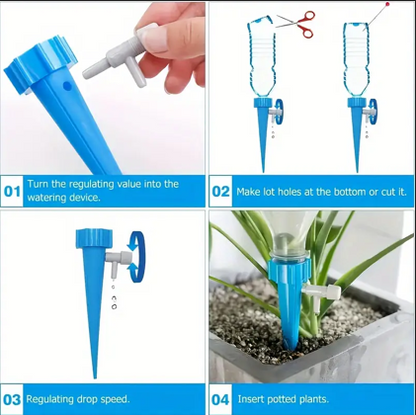 01 Turn the regulating value into the watering device.

02 Make lot holes at the bottom or cut it.

03 Regulating drop speed.

04 Insert potted plants.